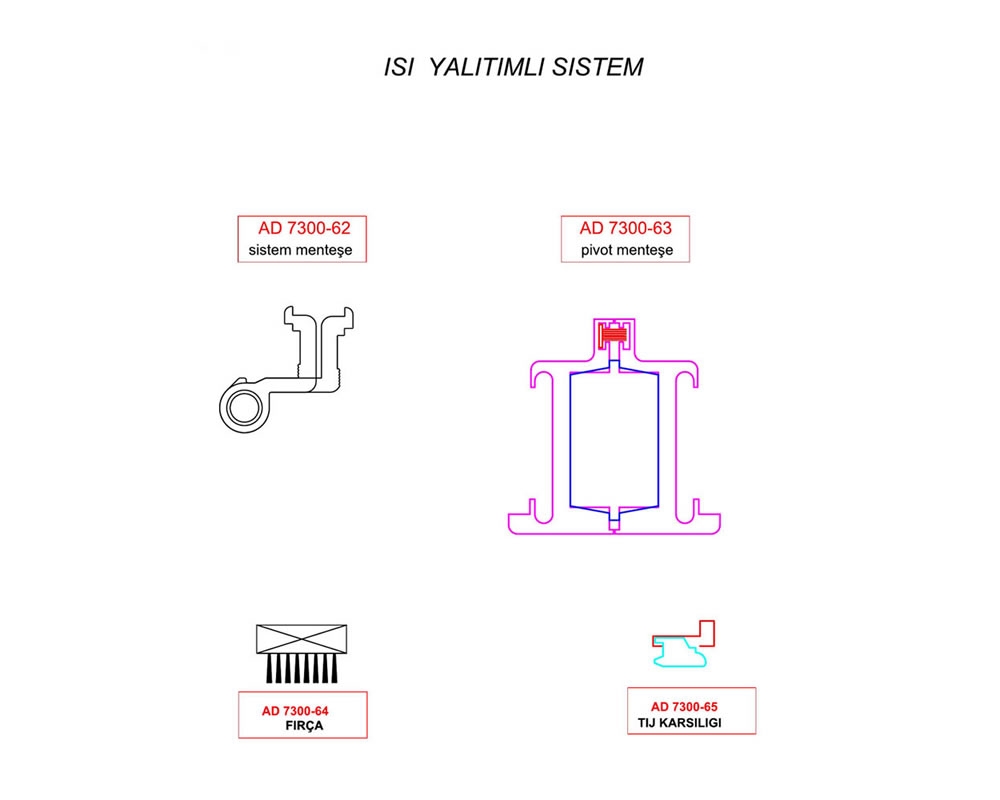 ISI YALITIMLI SISTEM

AD 7300-62
sistem menteşe

AD 7300-63
pivot menteşe

AD 7300-64
FIRÇA

AD 7300-65
TIJ KARSILIGI